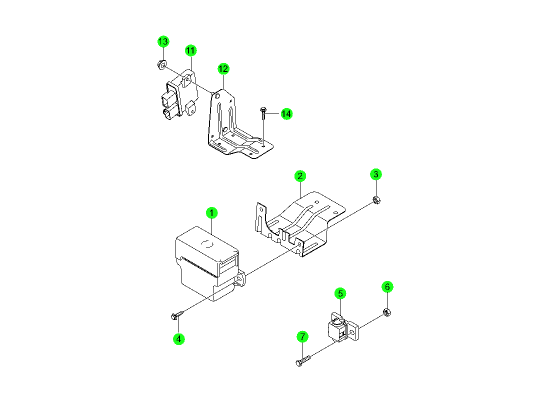 13
11
12
14
2
3
1
5
6
4
7