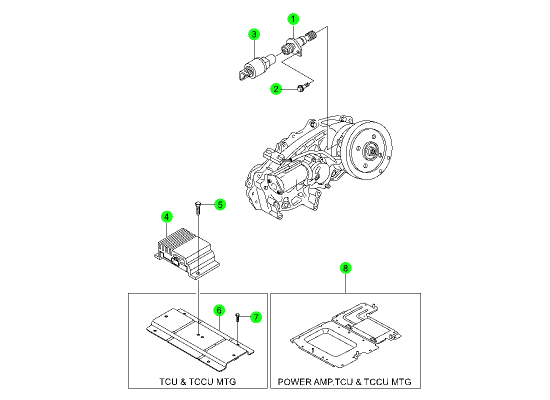 1
3
2
5
4
8
6
7
TCU & TCCU MTG
POWER AMP,TCU & TCCU MTG