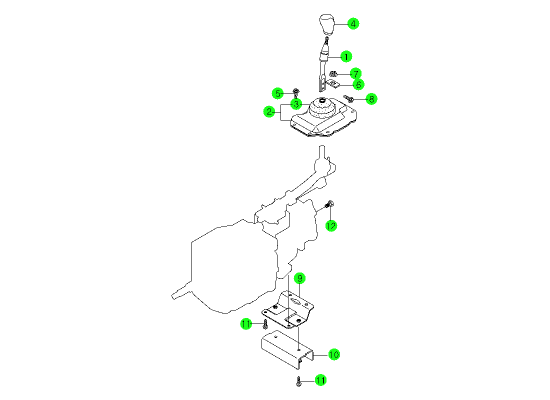 4
1
7
6
5
3
8
2
12
9
11
10
11