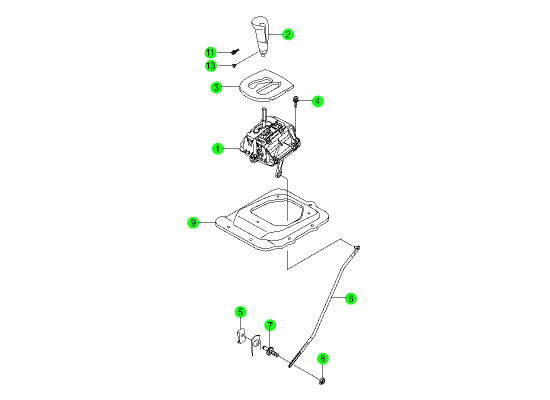 2
11
13
3
4
1
9
6
5
7
8