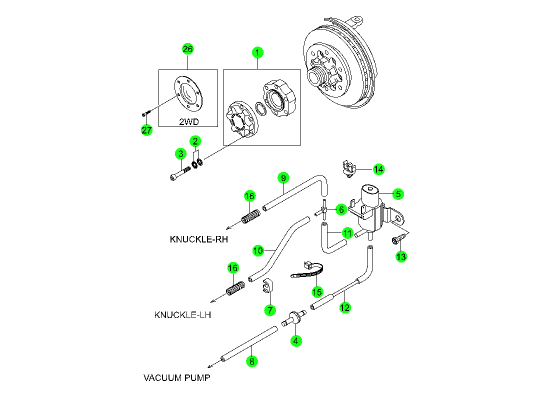 26
1
2WD
27
2
3
14
9
5
16
6
11
KNUCKLE-RH
13
10
16
15
7
12
KNUCKLE-LH
4
8
VACUUM PUMP