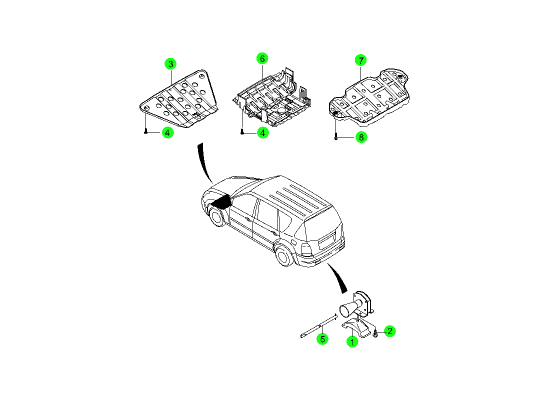 3
6
7
4
4
8
5
1
2