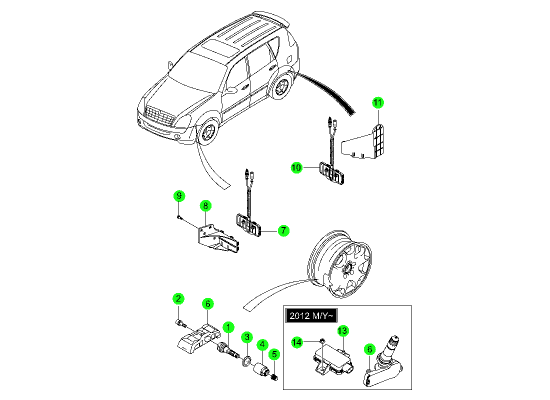 11

10

9

8

7

2

6

1

3

4

5

2012 M/Y~

14

13

6