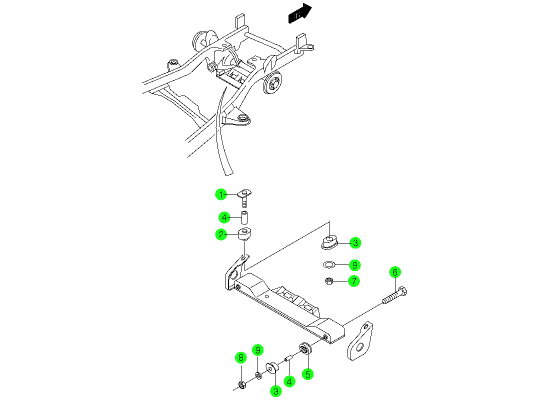 1
4
2
3
9
7
6
8
9
3
4
5