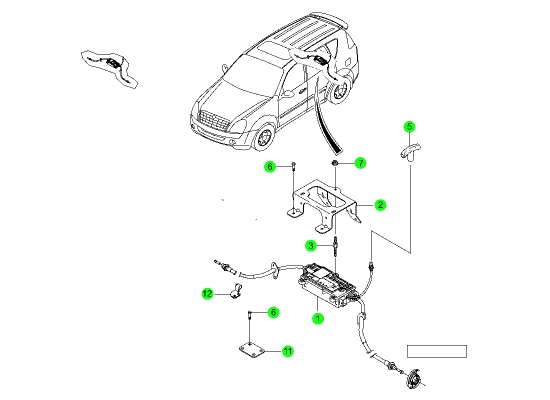 5
6
7
2
3
12
6
1
11