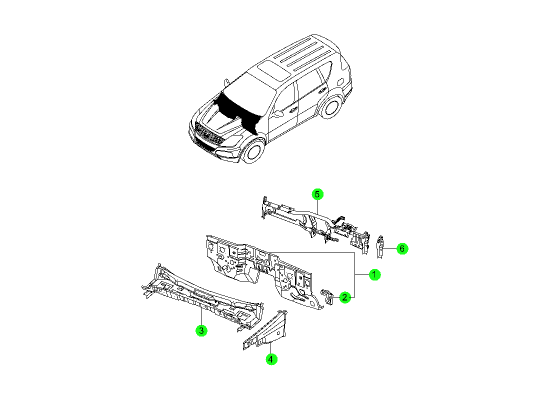 5
6
1
2
3
4