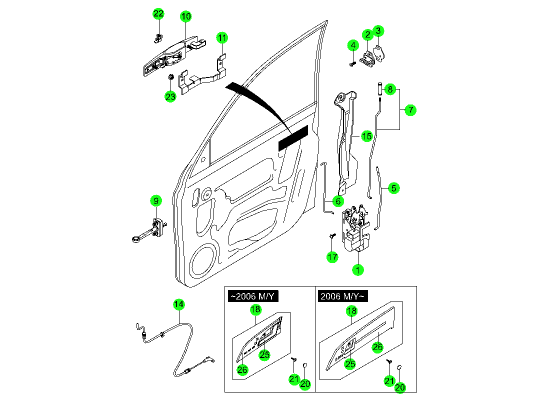 22
10
11
23
4
2
3
8
7
15
5
6
9
17
1
14
~2006 M/Y
18
25
26
21
20
2006 M/Y~
18
26
25
21
20