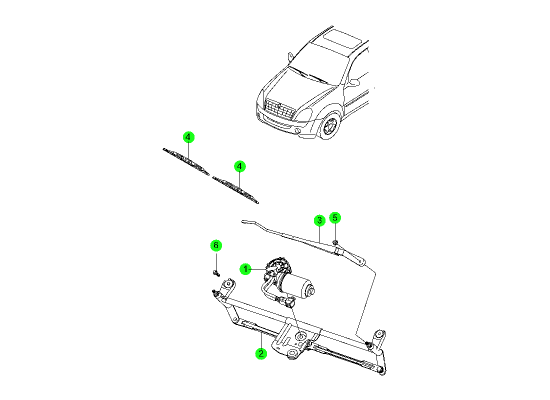 4
4
3
5
6
1
2