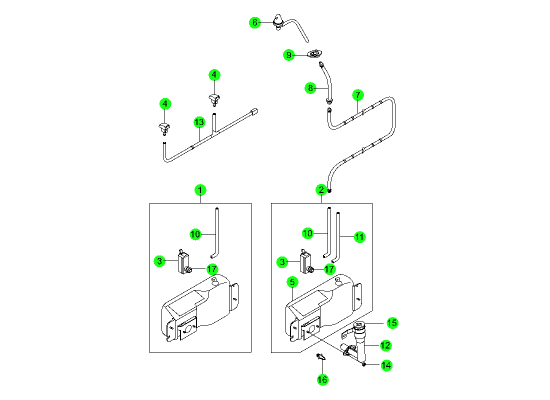 6
9
4
8
7
4
13
1
2
10
10
11
3
17
3
17
5
15
12
14
16