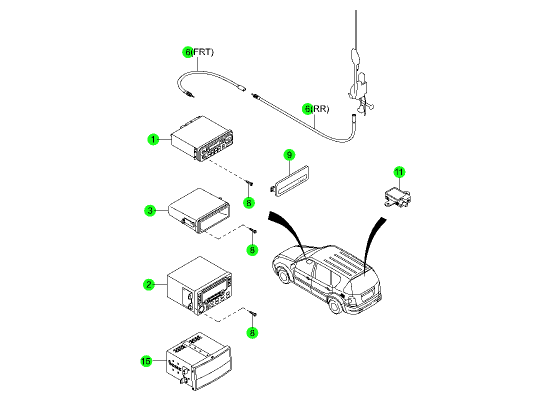 6(FRT)

6(RR)

1

9

11

8

3

8

2

8

15