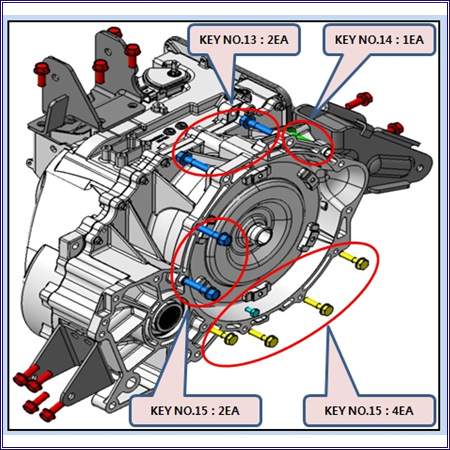 KEY NO.13 : 2EA

KEY NO.14 : 1EA

KEY NO.15 : 2EA

KEY NO.15 : 4EA