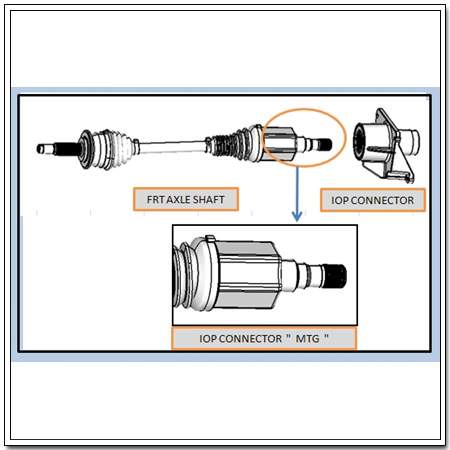 FRT AXLE SHAFT

IOP CONNECTOR

IOP CONNECTOR " MTG "